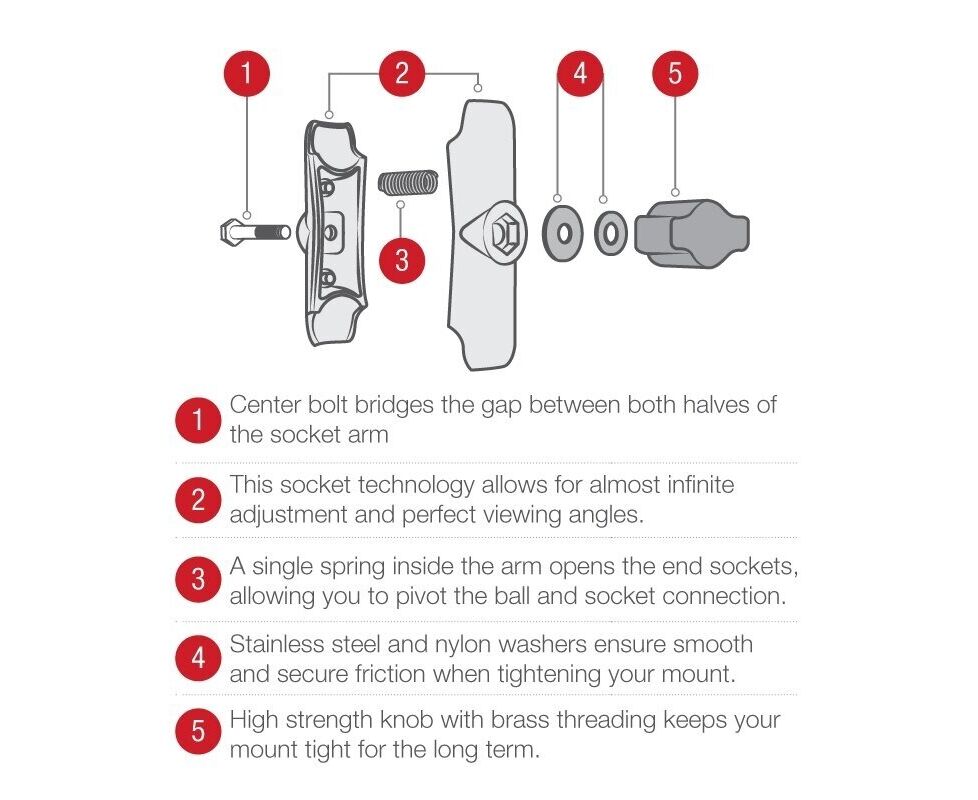 1
2
4
5
3

1 Center bolt bridges the gap between both halves of the socket arm

2 This socket technology allows for almost infinite adjustment and perfect viewing angles.

3 A single spring inside the arm opens the end sockets, allowing you to pivot the ball and socket connection.

4 Stainless steel and nylon washers ensure smooth and secure friction when tightening your mount.

5 High strength knob with brass threading keeps your mount tight for the long term.